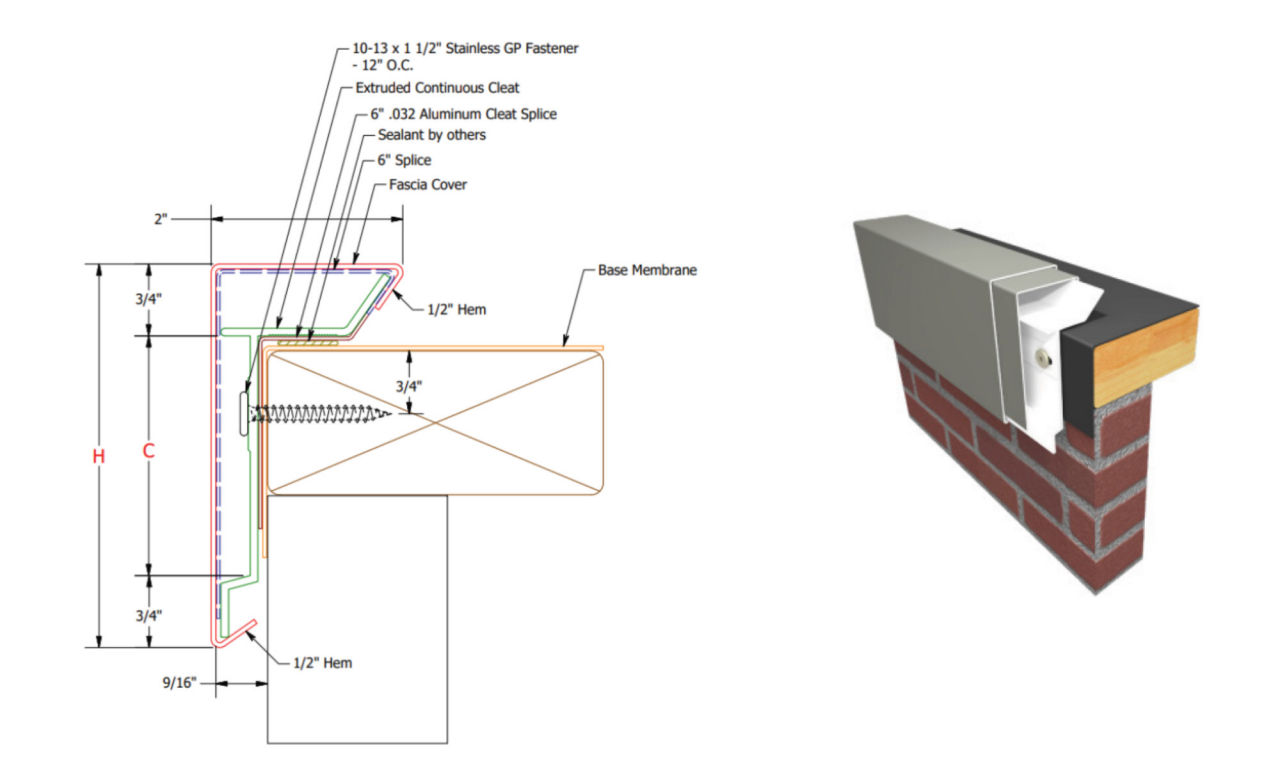 10-13 x 1 1/2" Stainless GP Fastener - 12" O.C.

Extruded Continuous Cleat

6" .032 Aluminum Cleat Splice

Sealant by others

6" Splice

Fascia Cover

2"

Base Membrane

3/4"

1/2" Hem

3/4"

H

C

3/4"

1/2" Hem

9/16"