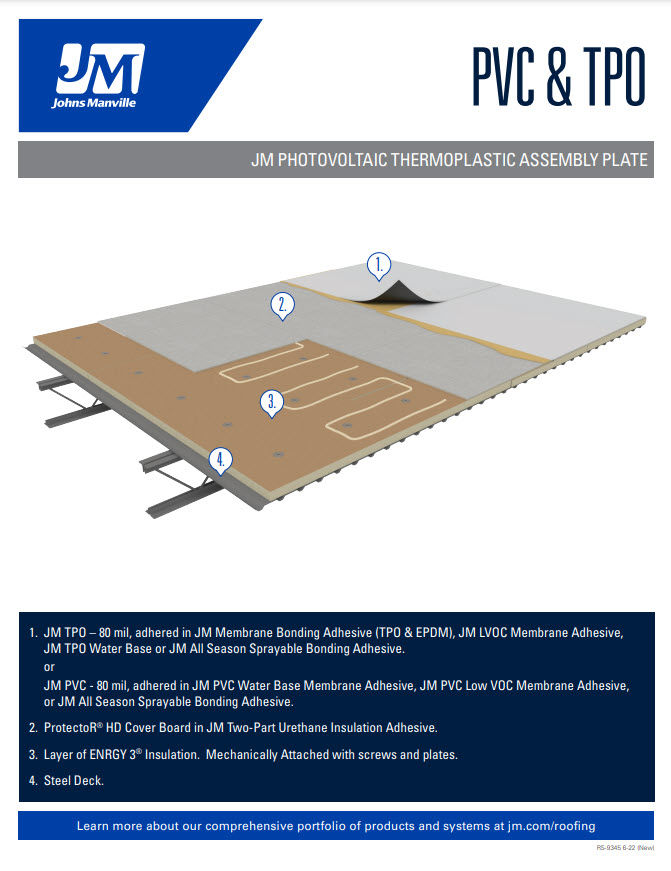 JM
Johns Manville

PVC & TPO

JM PHOTOVOLTAIC THERMOPLASTIC ASSEMBLY PLATE

1.

2.

3.

4.

1. JM TPO – 80 mil, adhered in JM Membrane Bonding Adhesive (TPO & EPDM), JM LVOC Membrane Adhesive, JM TPO Water Base or JM All Season Sprayable Bonding Adhesive.
or
JM PVC - 80 mil, adhered in JM PVC Water Base Membrane Adhesive, JM PVC Low VOC Membrane Adhesive, or JM All Season Sprayable Bonding Adhesive.

2. ProtectoR® HD Cover Board in JM Two-Part Urethane Insulation Adhesive.

3. Layer of ENRGY 3® Insulation. Mechanically Attached with screws and plates.

4. Steel Deck.

Learn more about our comprehensive portfolio of products and systems at jm.com/roofing

RS-9345 6-22 (New)